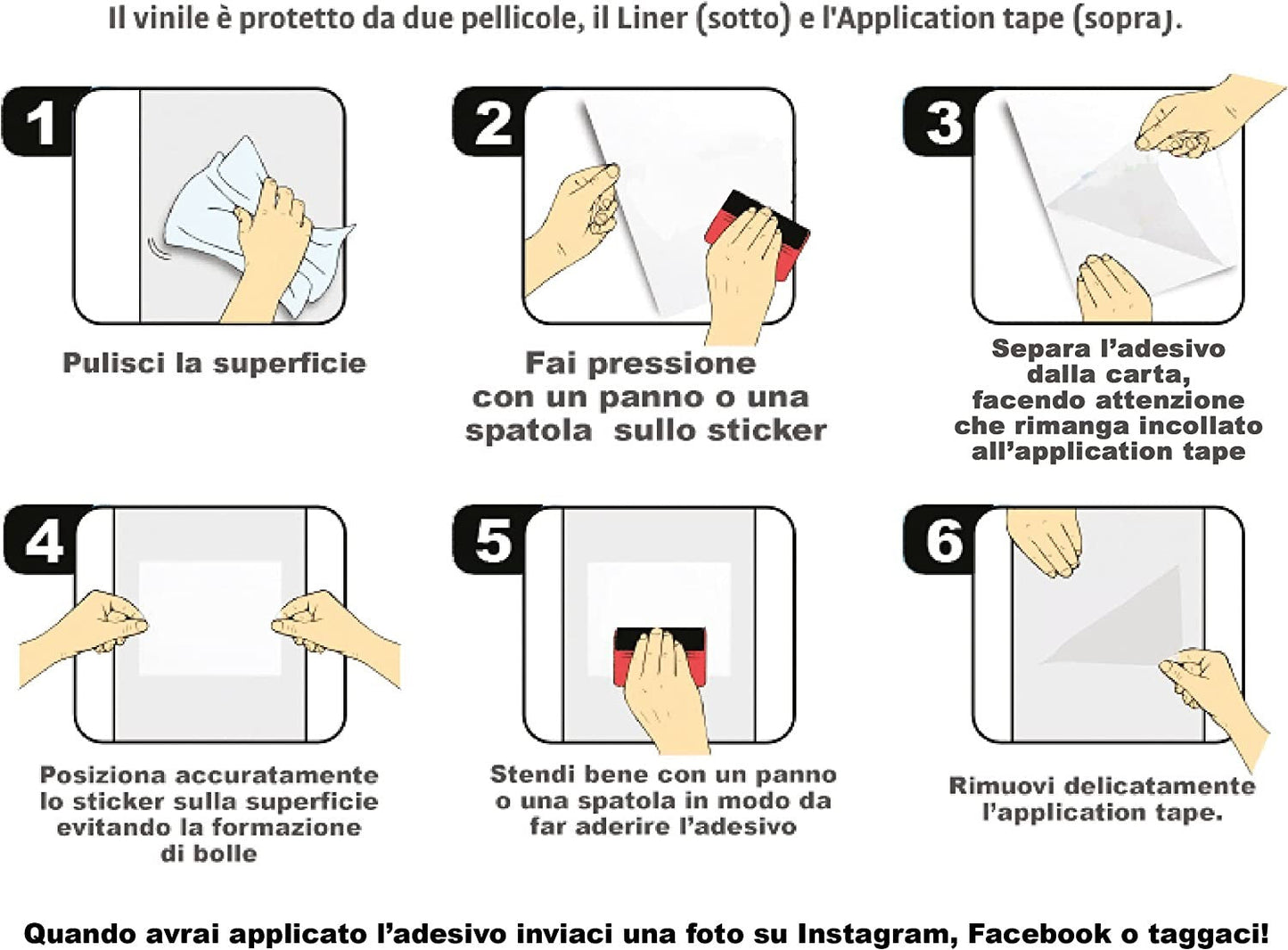 Il vinile è protetto da due pellicole, il Liner (sotto) e l'Application tape (sopra).

1

Pulisci la superficie

2

Fai pressione con un panno o una spatola sullo sticker

3

Separa l'adesivo dalla carta, facendo attenzione che rimanga incollato all'application tape

4

Posiziona accuratamente lo sticker sulla superficie evitando la formazione di bolle

5

Stendi bene con un panno o una spatola in modo da far aderire l'adesivo

6

Rimuovi delicatamente l'application tape.

Quando avrai applicato l'adesivo inviaci una foto su Instagram, Facebook o taggaci!