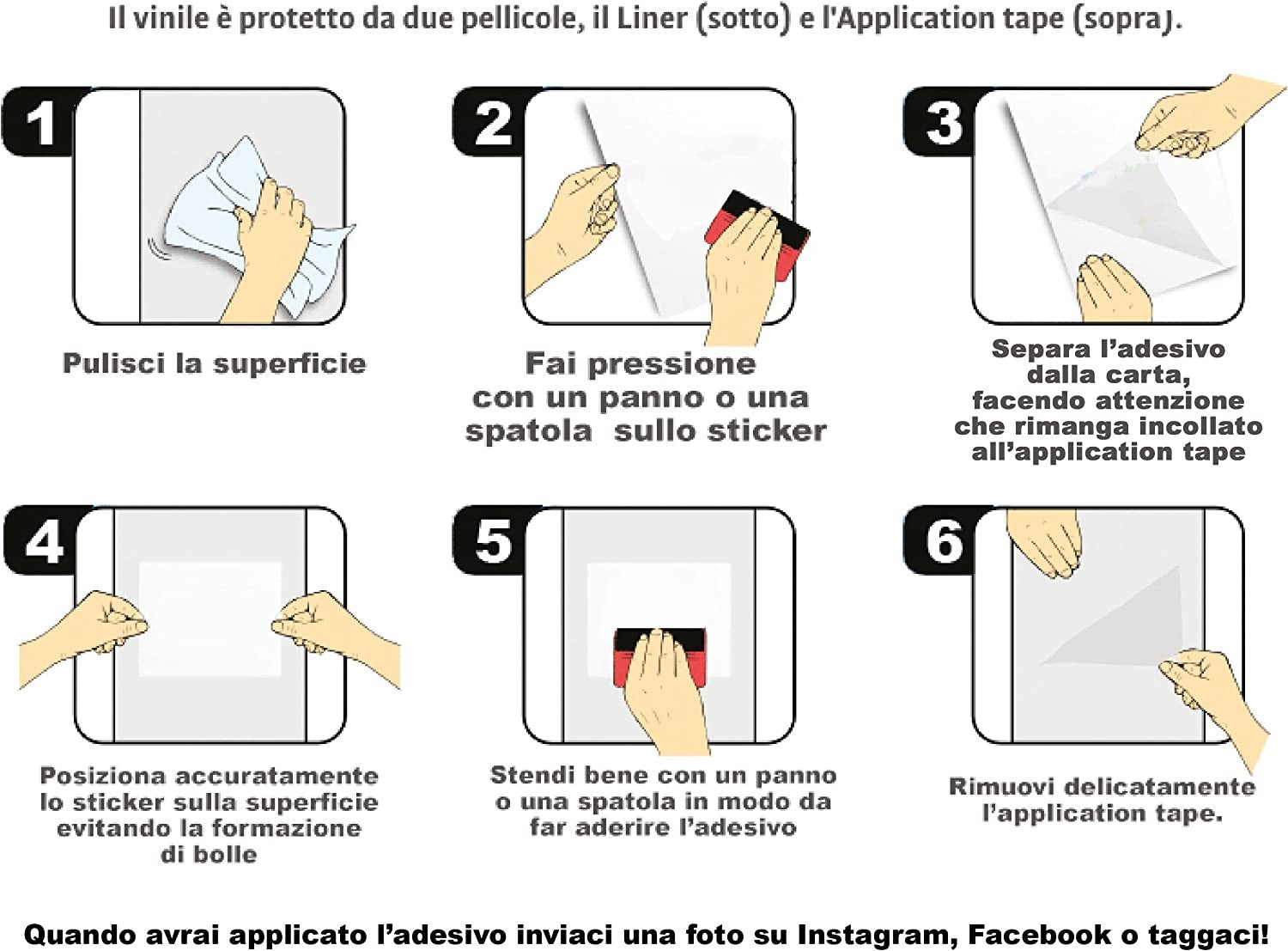 Il vinile è protetto da due pellicole, il Liner (sotto) e l'Application tape (sopra).

1

Pulisci la superficie

2

Fai pressione con un panno o una spatola sullo sticker

3

Separa l'adesivo dalla carta, facendo attenzione che rimanga incollato all'application tape

4

Posiziona accuratamente lo sticker sulla superficie evitando la formazione di bolle

5

Stendi bene con un panno o una spatola in modo da far aderire l'adesivo

6

Rimuovi delicatamente l'application tape.

Quando avrai applicato l'adesivo inviaci una foto su Instagram, Facebook o taggaci!