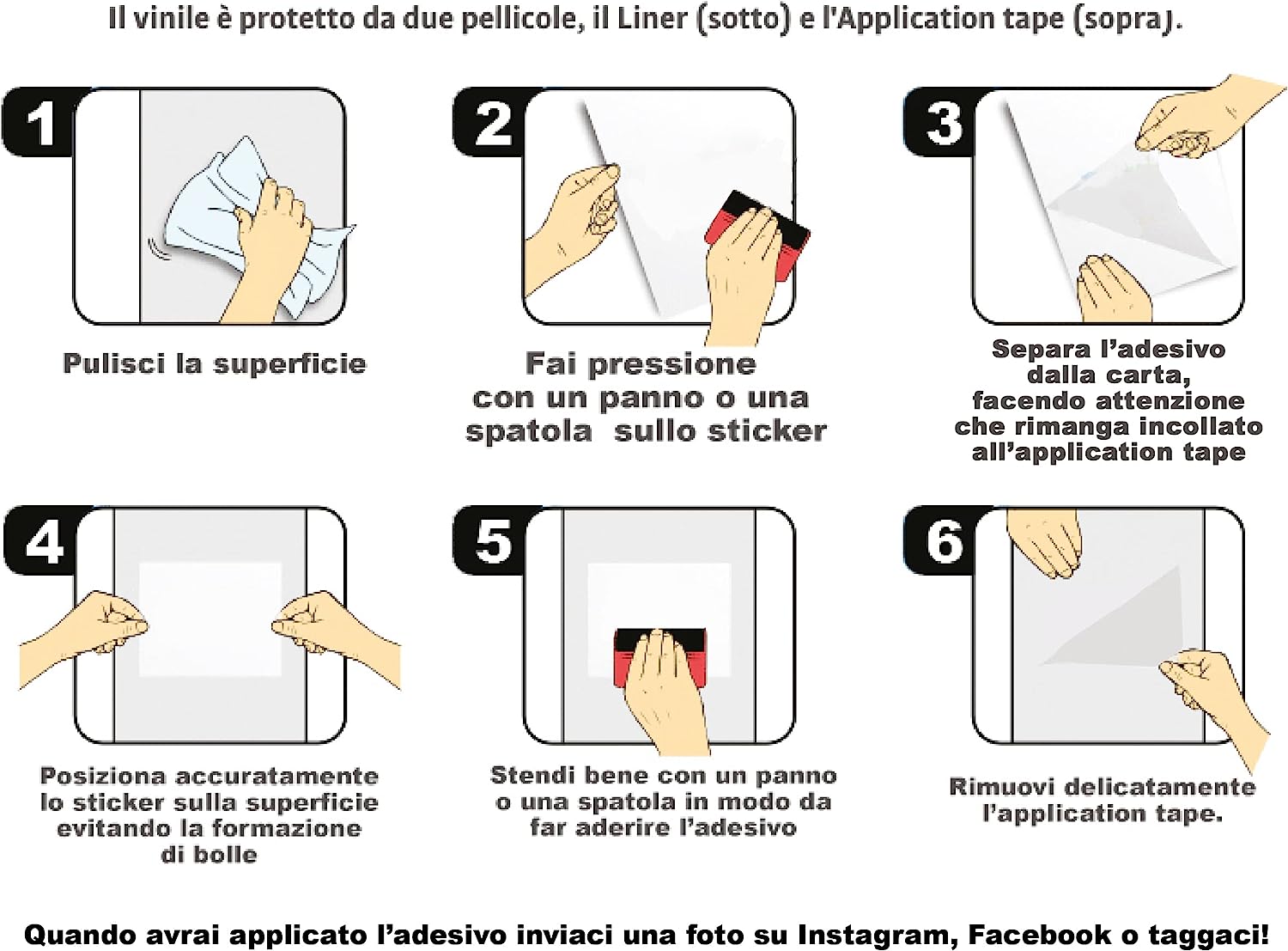 Il vinile è protetto da due pellicole, il Liner (sotto) e l'Application tape (sopra).

1

Pulisci la superficie

2

Fai pressione con un panno o una spatola sullo sticker

3

Separa l'adesivo dalla carta, facendo attenzione che rimanga incollato all'application tape

4

Posiziona accuratamente lo sticker sulla superficie evitando la formazione di bolle

5

Stendi bene con un panno o una spatola in modo da far aderire l'adesivo

6

Rimuovi delicatamente l'application tape.

Quando avrai applicato l'adesivo inviaci una foto su Instagram, Facebook o taggaci!